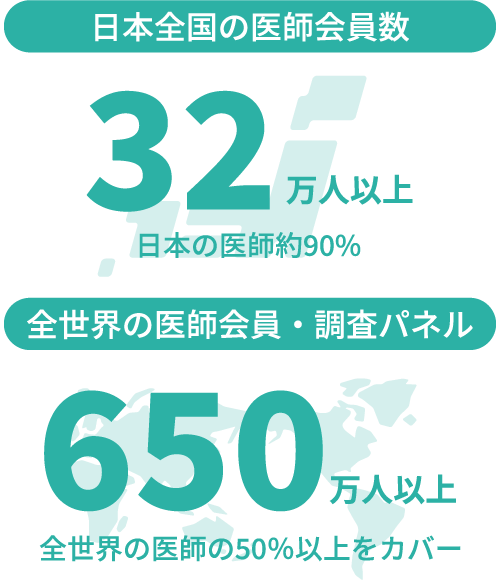 日本全国の医師会員数

32万人以上

日本の医師約90%

全世界の医師会員・調査パネル

650万人以上

全世界の医師の50%以上をカバー