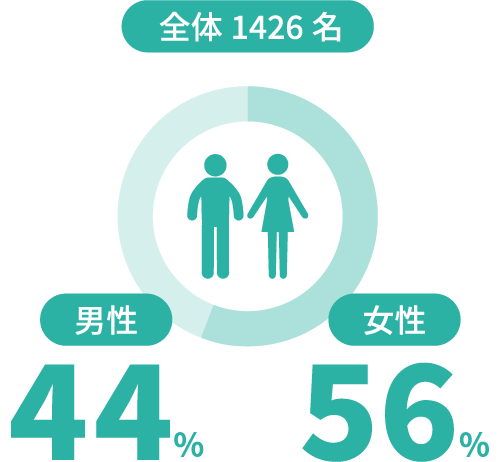 全体 1426 名

男性
44%

女性
56%