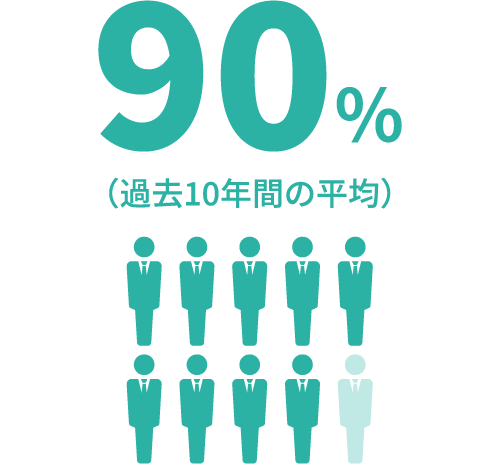 90%

（過去10年間の平均）